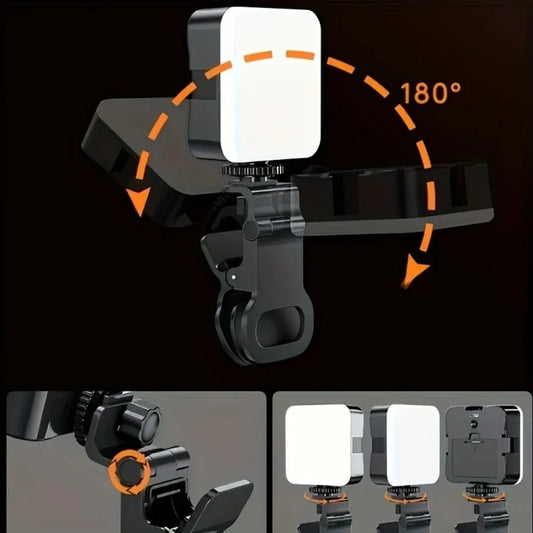 180°