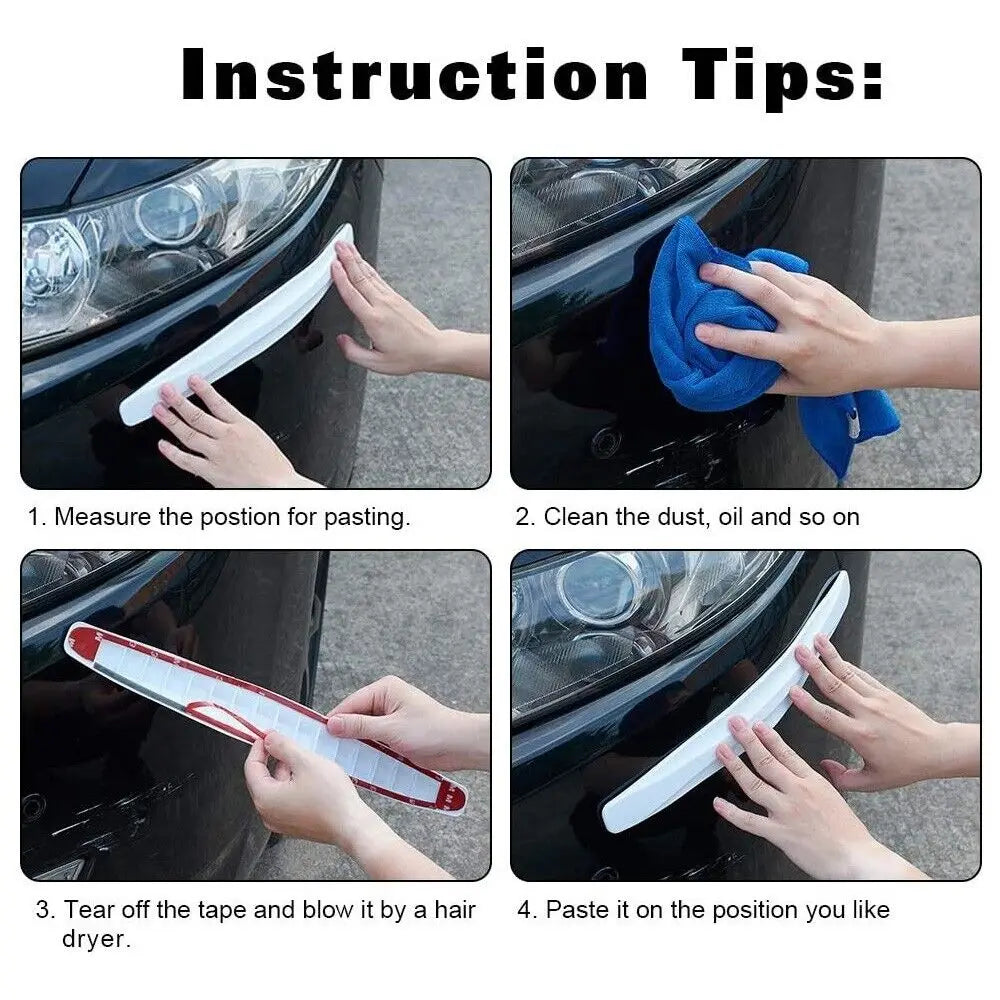 Instruction Tips:

1. Measure the postion for pasting.

2. Clean the dust, oil and so on

3. Tear off the tape and blow it by a hair dryer.

4. Paste it on the position you like