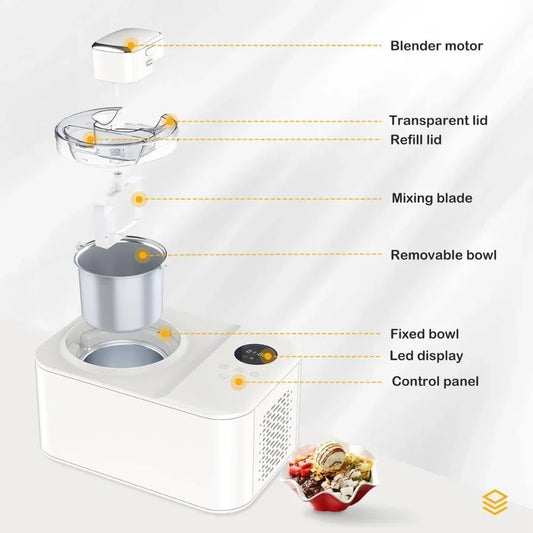 Blender motor

Transparent lid
Refill lid

Mixing blade

Removable bowl

Fixed bowl
Led display
Control panel