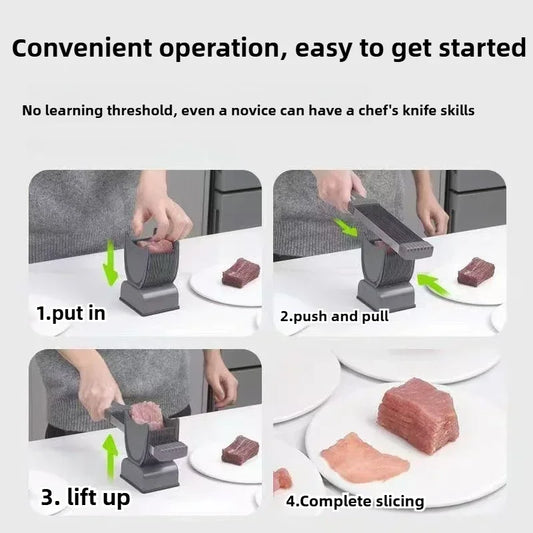 Convenient operation, easy to get started

No learning threshold, even a novice can have a chef's knife skills

1.put in

2.push and pull

3. lift up

4.Complete slicing