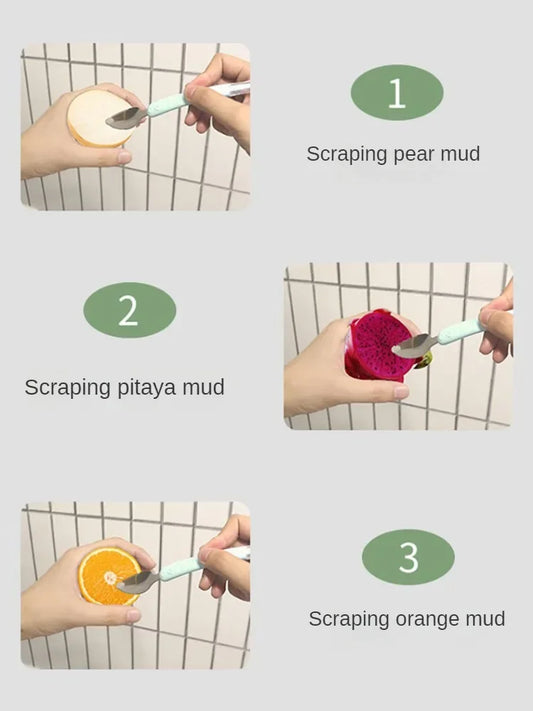 1

Scraping pear mud

2

Scraping pitaya mud

3

Scraping orange mud