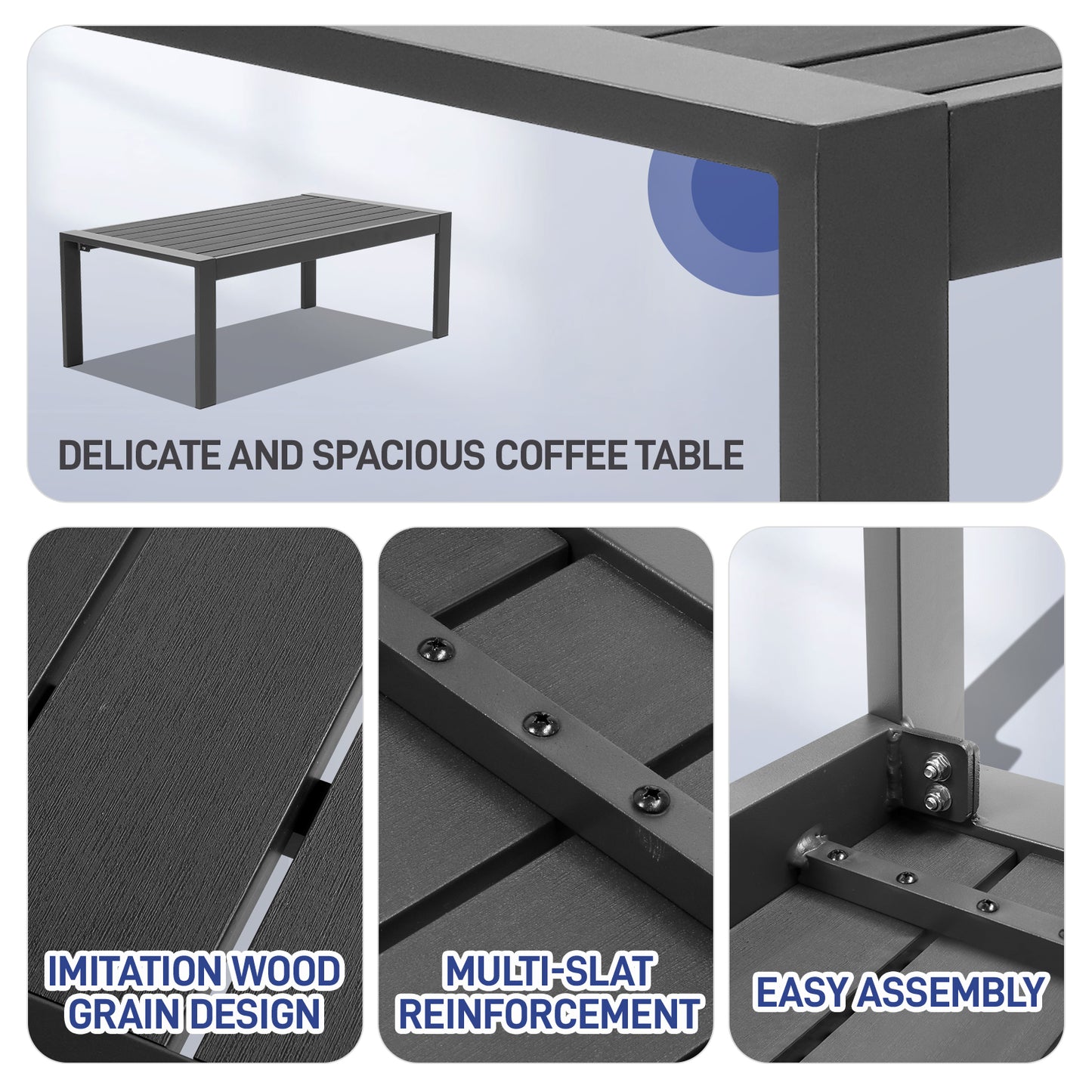 DELICATE AND SPACIOUS COFFEE TABLE

IMITATION WOOD GRAIN DESIGN

MULTI-SLAT REINFORCEMENT

EASY ASSEMBLY