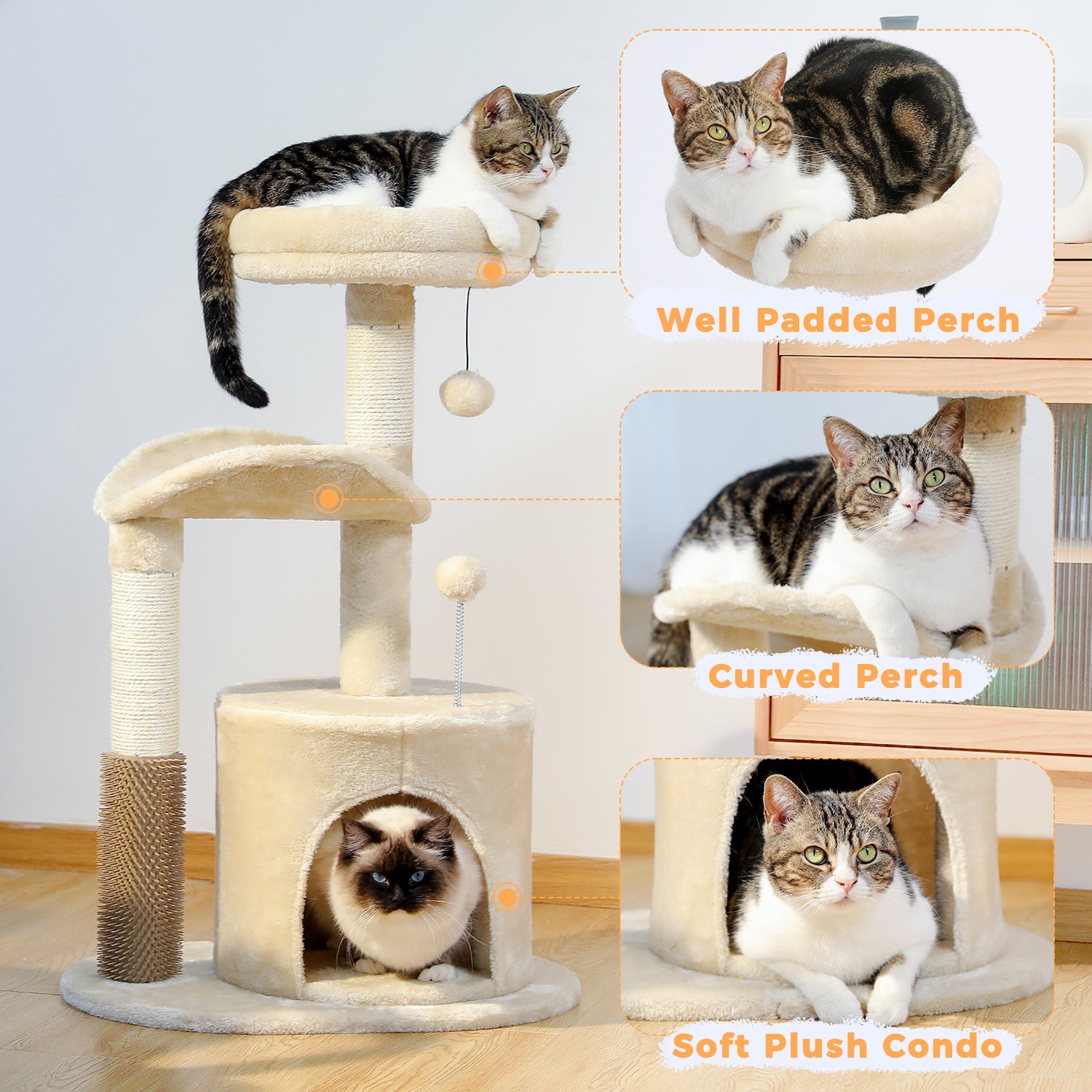 Well Padded Perch

Curved Perch

Soft Plush Condo