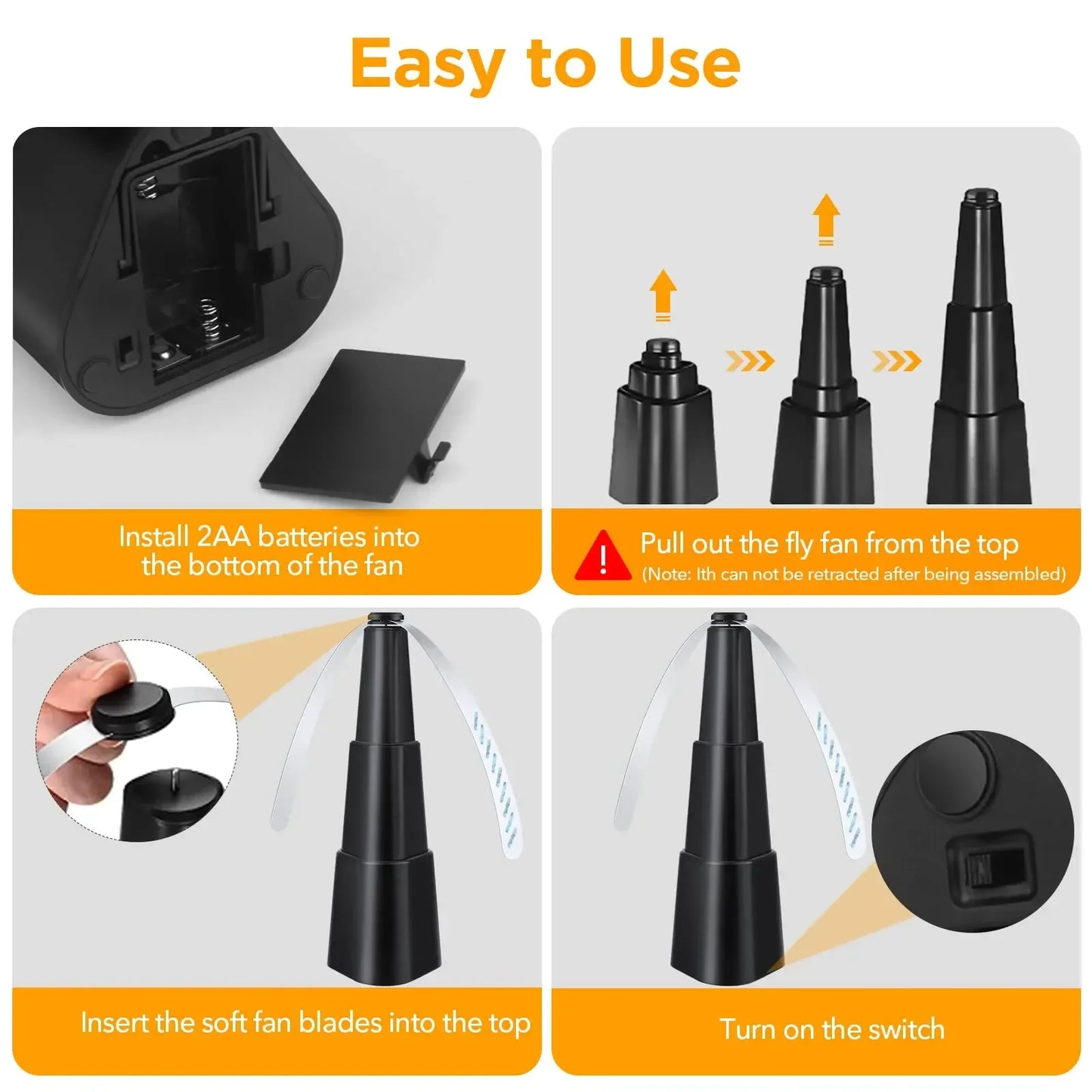 Easy to Use

Install 2AA batteries into the bottom of the fan

Pull out the fly fan from the top
(Note: Ith can not be retracted after being assembled)

Insert the soft fan blades into the top

Turn on the switch