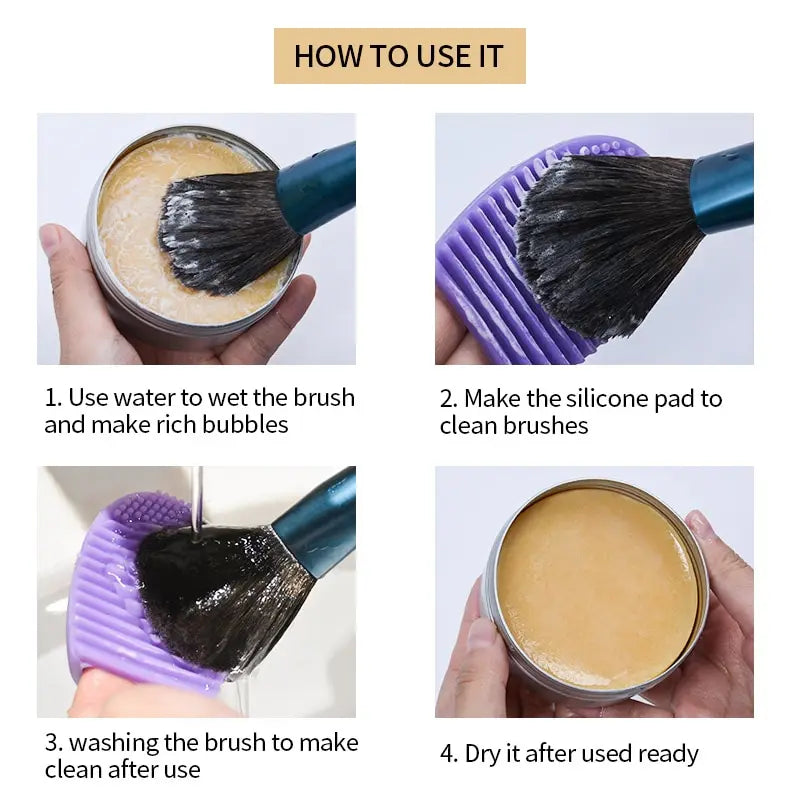 HOW TO USE IT

1. Use water to wet the brush and make rich bubbles

2. Make the silicone pad to clean brushes

3. washing the brush to make clean after use

4. Dry it after used ready