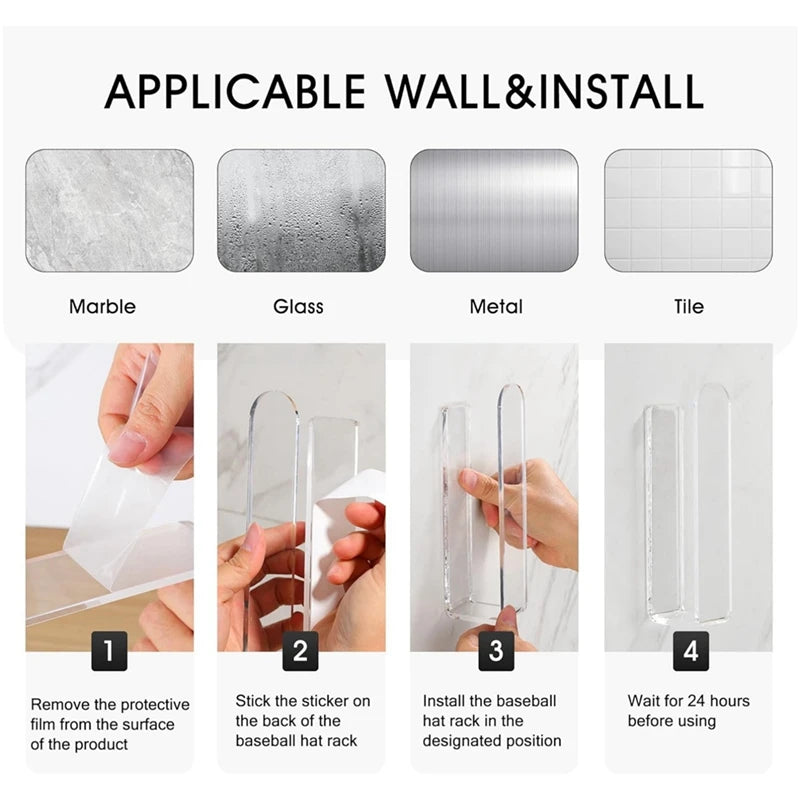 APPLICABLE WALL&INSTALL

Marble

Glass

Metal

Tile

1

Remove the protective film from the surface of the product

2

Stick the sticker on the back of the baseball hat rack

3

Install the baseball hat rack in the designated position

4

Wait for 24 hours before using