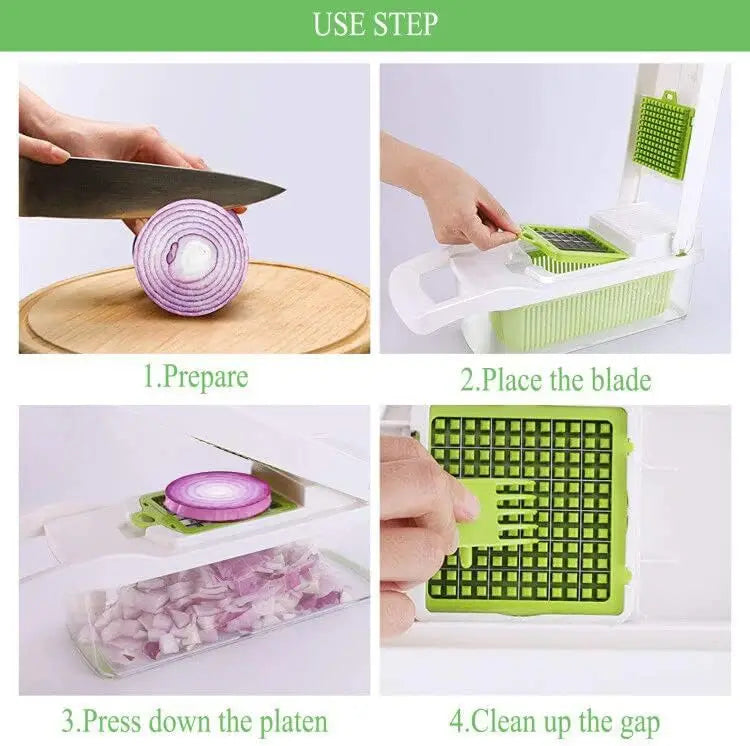 USE STEP

1.Prepare

2.Place the blade

3.Press down the platen

4.Clean up the gap