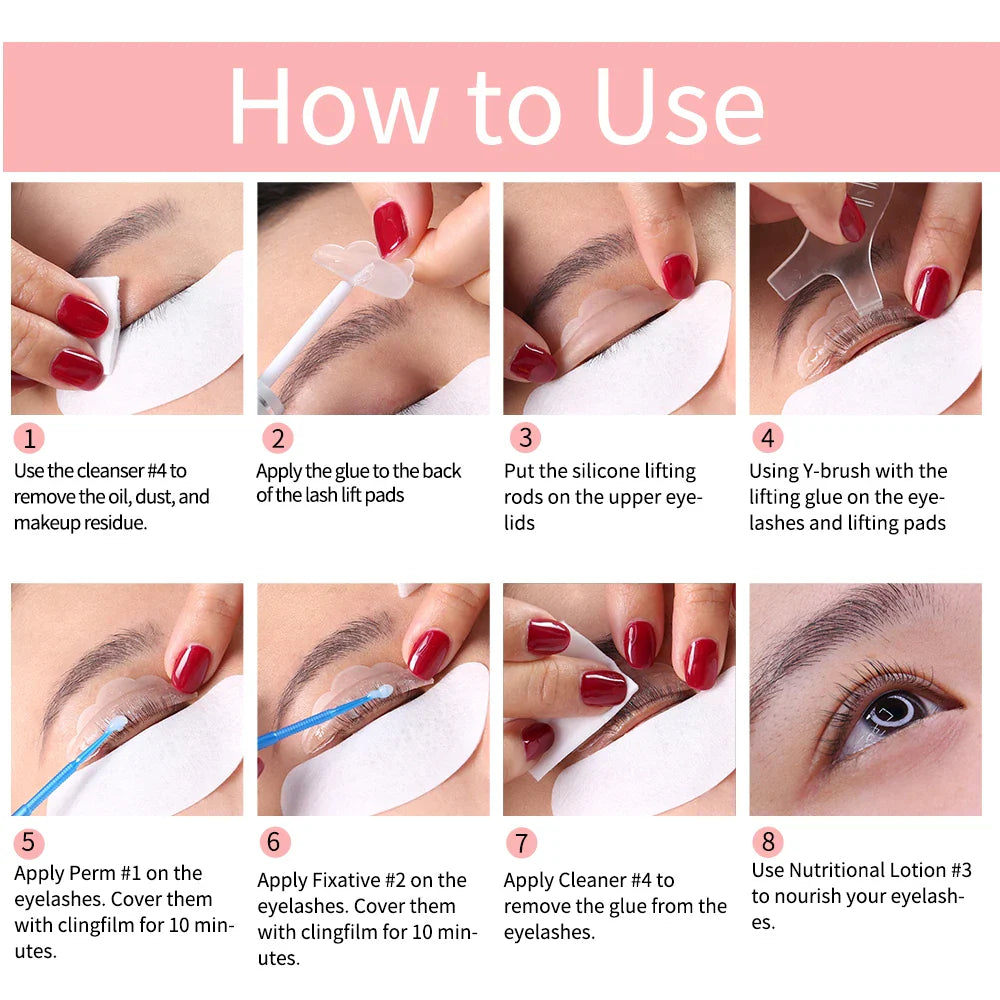 How to Use

1
Use the cleanser #4 to remove the oil, dust, and makeup residue.

2
Apply the glue to the back of the lash lift pads

3
Put the silicone lifting rods on the upper eyelids

4
Using Y-brush with the lifting glue on the eyelashes and lifting pads

5
Apply Perm #1 on the eyelashes. Cover them with clingfilm for 10 minutes.

6
Apply Fixative #2 on the eyelashes. Cover them with clingfilm for 10 minutes.

7
Apply Cleaner #4 to remove the glue from the eyelashes.

8
Use Nutritional Lotion #3 to nourish your eyelashes.