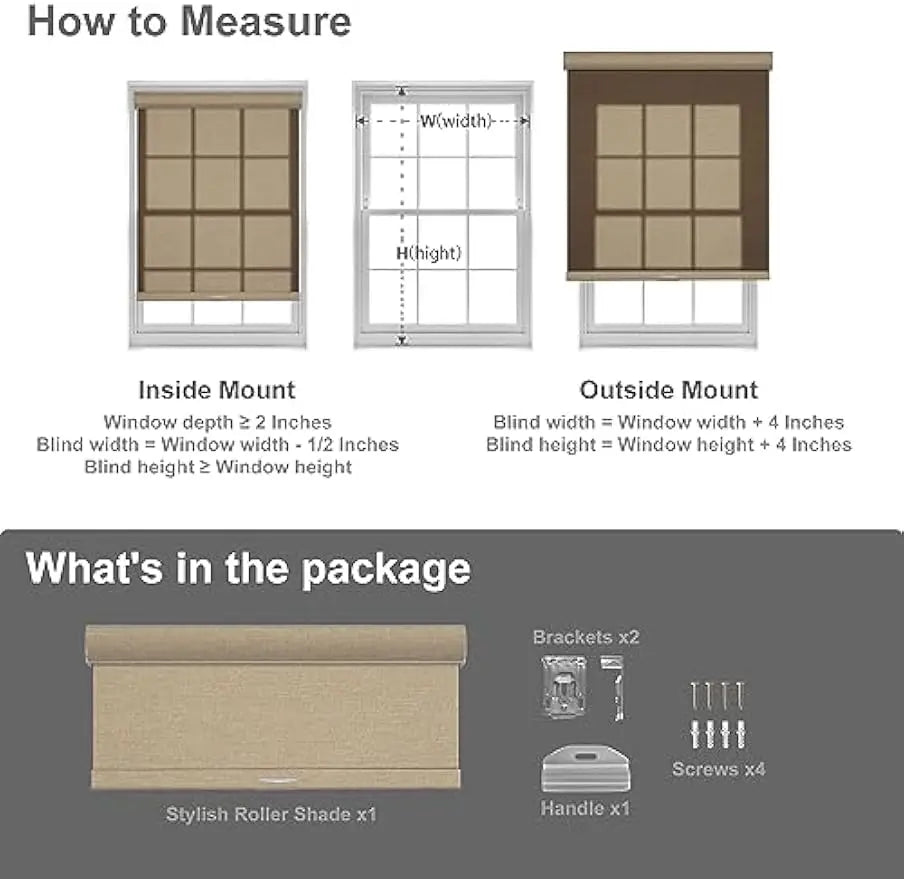 How to Measure

W(width)

H(hight)

Inside Mount

Window depth ≥ 2 Inches
Blind width = Window width - 1/2 Inches
Blind height ≥ Window height

Outside Mount

Blind width = Window width + 4 Inches
Blind height = Window height + 4 Inches

What's in the package

Stylish Roller Shade x1

Brackets x2

Handle x1

Screws x4