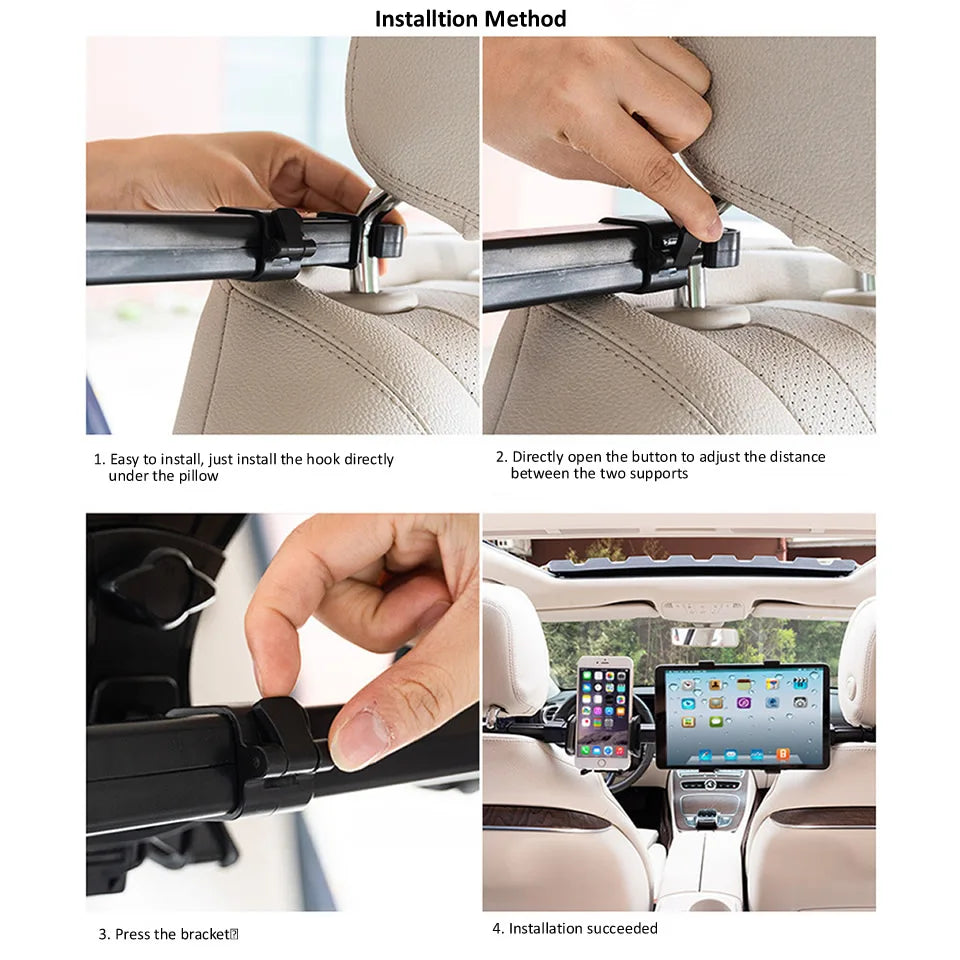 Installtion Method

1. Easy to install, just install the hook directly under the pillow

2. Directly open the button to adjust the distance between the two supports

3. Press the bracket

4. Installation succeeded