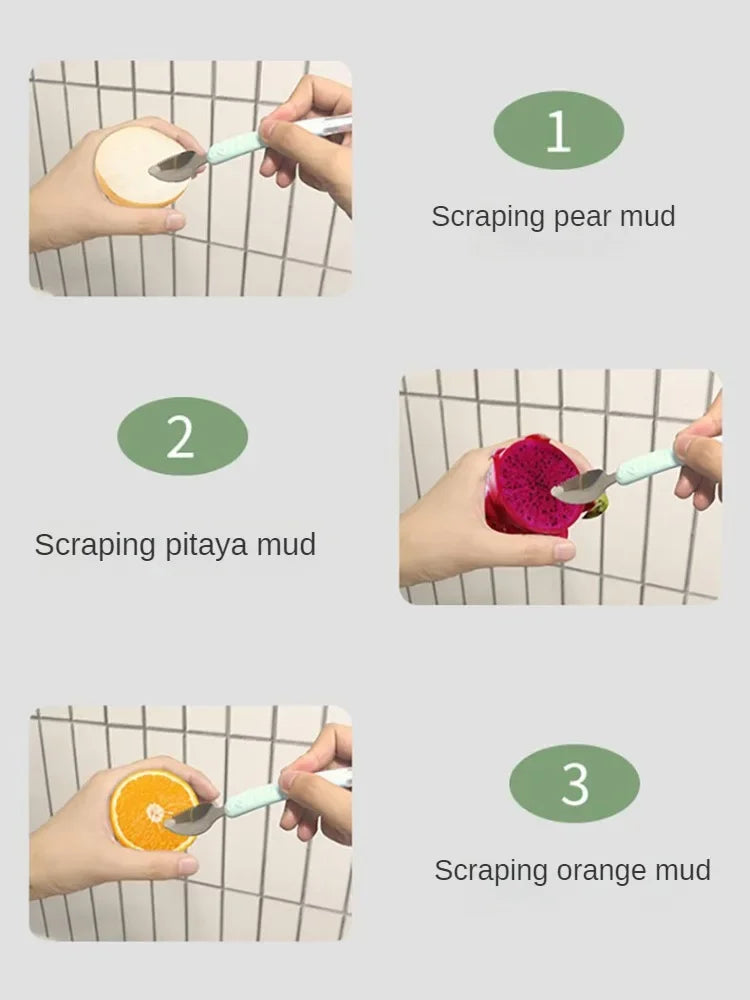 1

Scraping pear mud

2

Scraping pitaya mud

3

Scraping orange mud