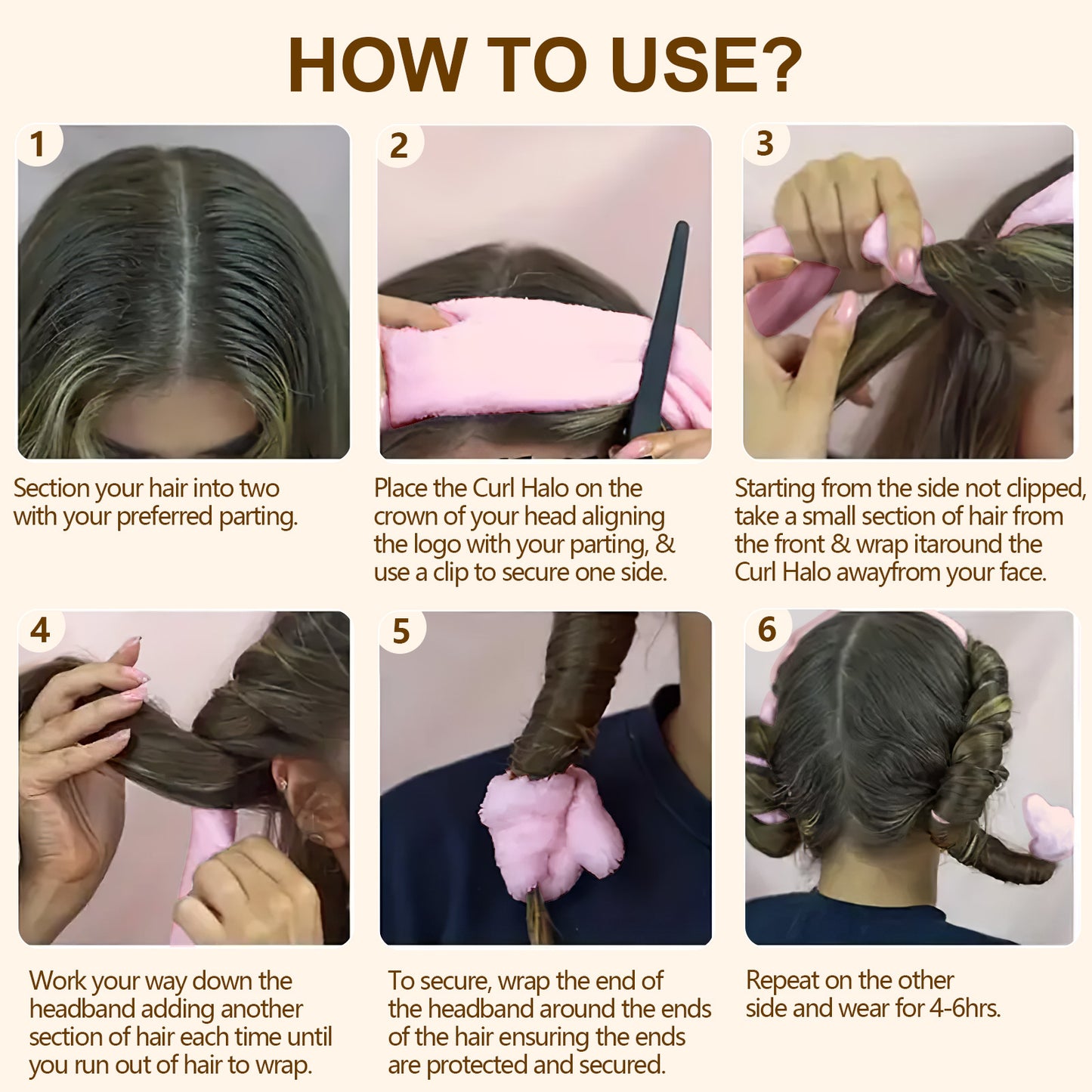 HOW TO USE?

1

Section your hair into two with your preferred parting.

2

Place the Curl Halo on the crown of your head aligning the logo with your parting, & use a clip to secure one side.

3

Starting from the side not clipped, take a small section of hair from the front & wrap itaround the Curl Halo awayfrom your face.

4

Work your way down the headband adding another section of hair each time until you run out of hair to wrap.

5

To secure, wrap the end of the headband around the ends of the hair ensuring the ends are protected and secured.

6

Repeat on the other side and wear for 4-6hrs.