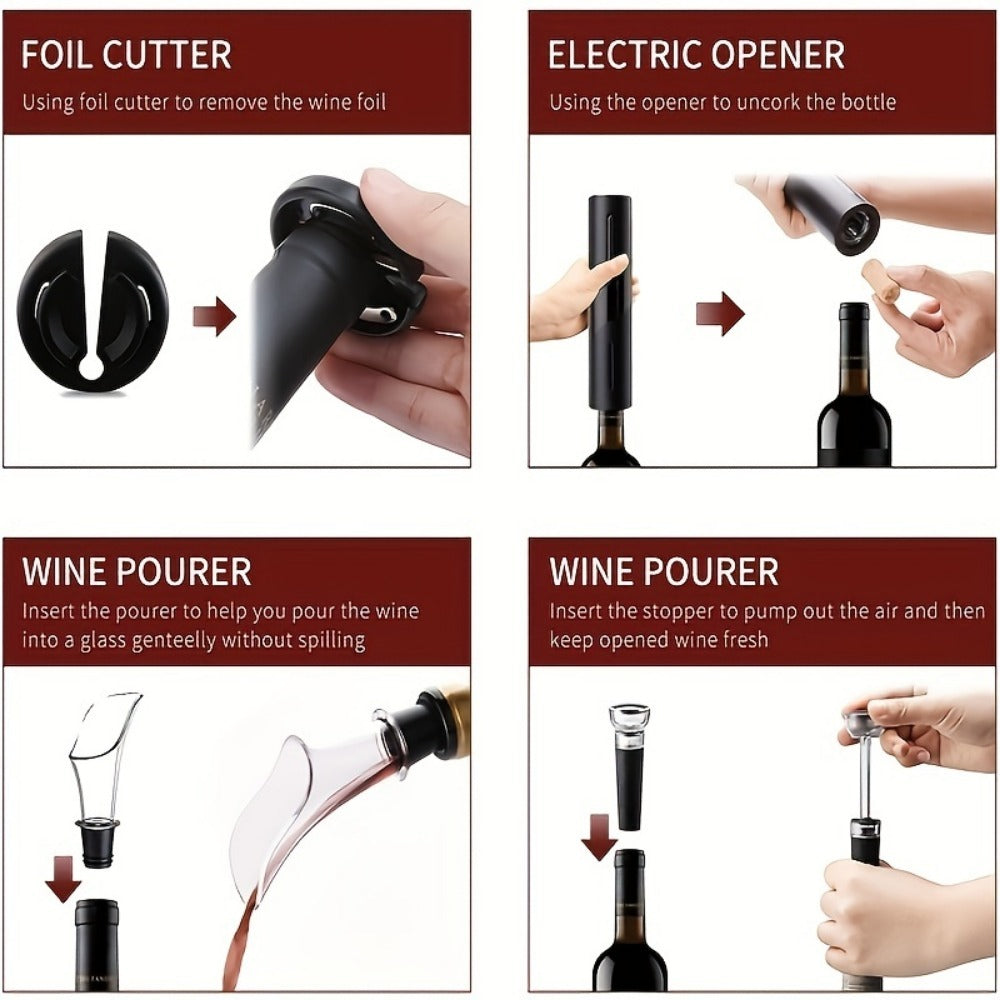 FOIL CUTTER
Using foil cutter to remove the wine foil

ELECTRIC OPENER
Using the opener to uncork the bottle

WINE POURER
Insert the pourer to help you pour the wine into a glass genteelly without spilling

WINE POURER
Insert the stopper to pump out the air and then keep opened wine fresh