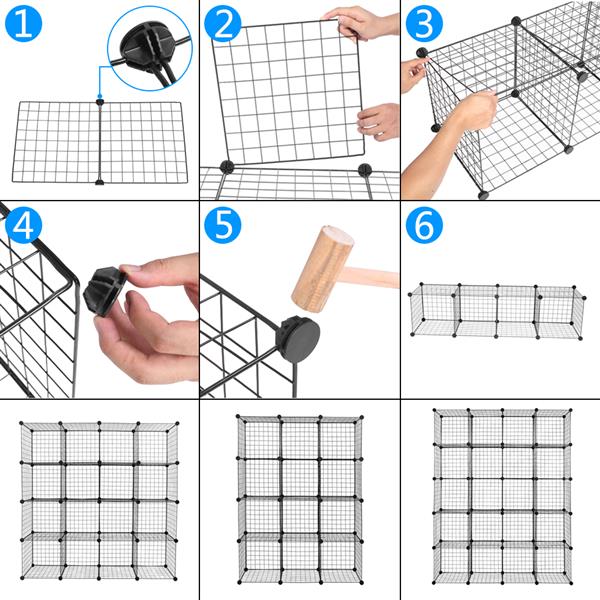 1

2

3

4

5

6